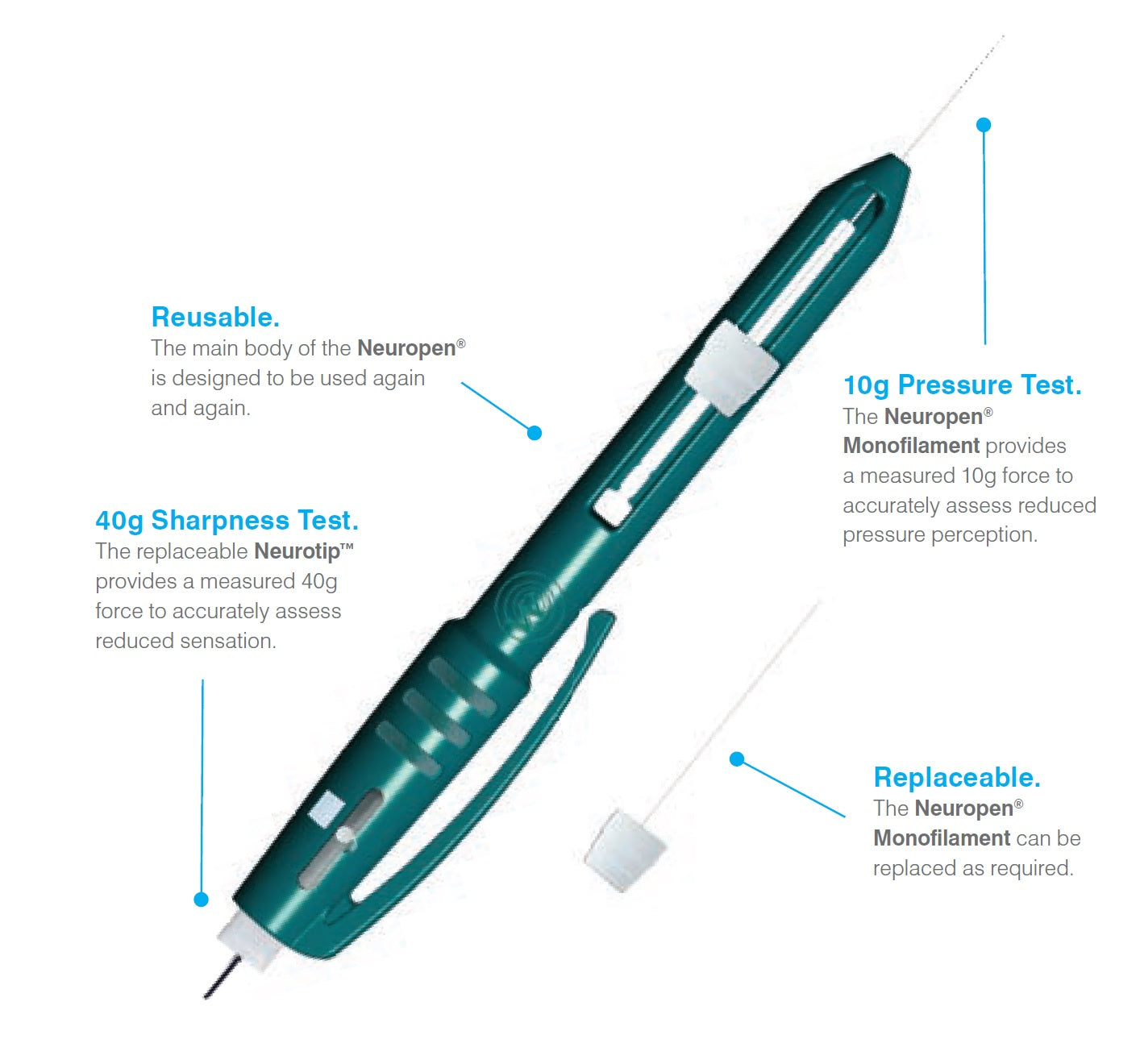 Reusable.
The main body of the Neuropen® is designed to be used again and again.

40g Sharpness Test.
The replaceable Neurotip™ provides a measured 40g force to accurately assess reduced sensation.

10g Pressure Test.
The Neuropen® Monofilament provides a measured 10g force to accurately assess reduced pressure perception.

Replaceable.
The Neuropen® Monofilament can be replaced as required.